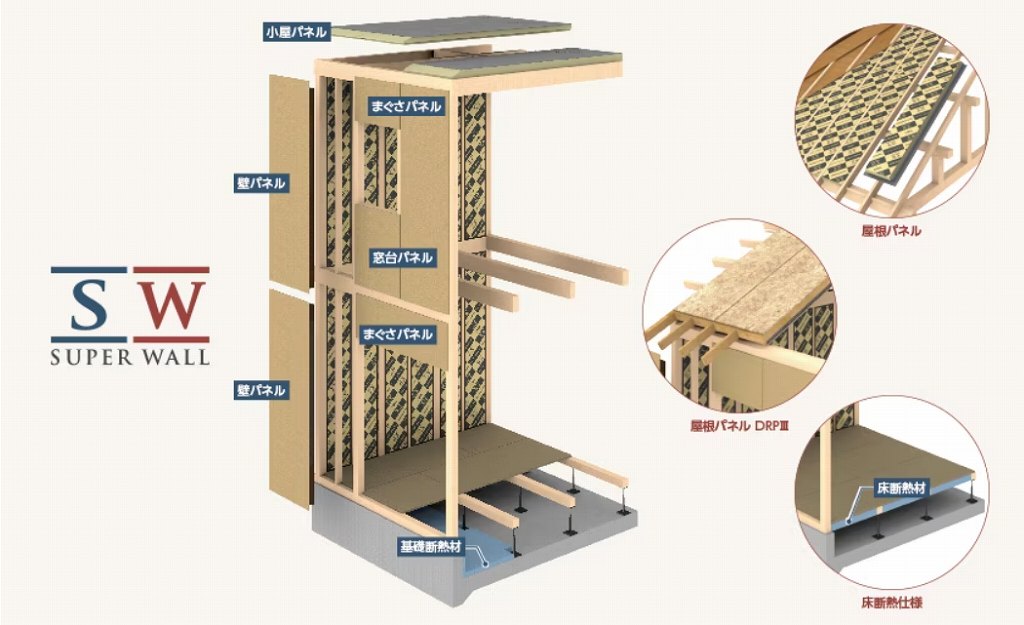 SW
SUPER WALL

小屋パネル

まぐさパネル

壁パネル

窓台パネル

まぐさパネル

壁パネル

基礎断熱材

屋根パネル

屋根パネル DRPⅢ

床断熱材

床断熱仕様