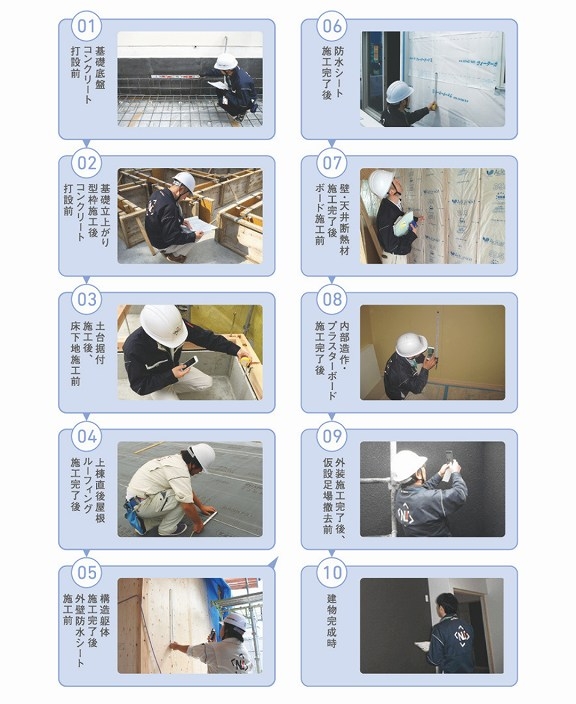 01
基礎底盤
コンクリート
打設前

02
基礎立上がり
型枠施工後
コンクリート
打設前

03
土台据付
施工後、
床下地施工前

04
上棟直後屋根
ルーフィング
施工完了後

05
構造躯体
施工完了後
外壁防水シート
施工前

06
防水シート
施工完了後

07
壁・天井断熱材
施工完了後
ボード施工前

08
内部造作・
プラスターボード
施工完了後

09
外装施工完了後、
仮設足場撤去前

10
建物完成時